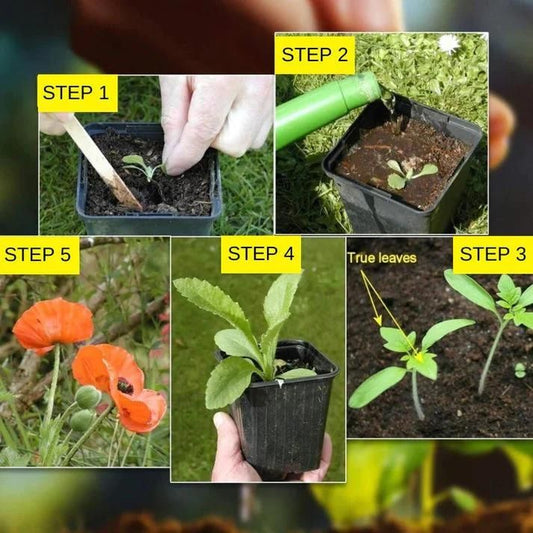 STEP 1

STEP 2

STEP 5

STEP 4

True leaves

STEP 3